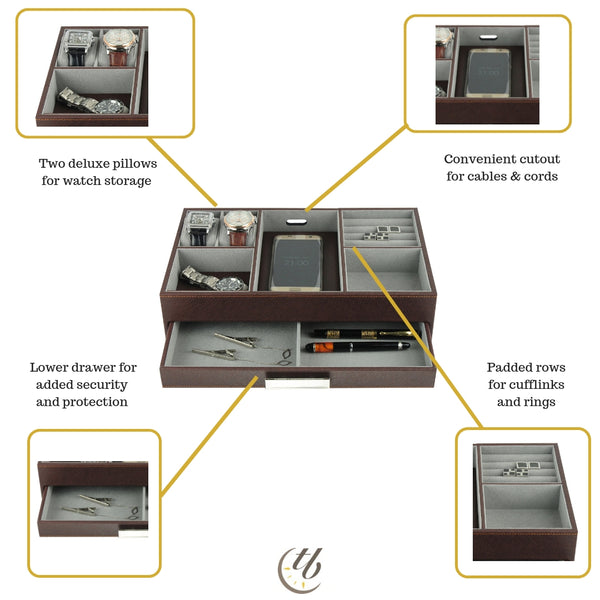 Two deluxe pillows for watch storage

Convenient cutout for cables & cords

Lower drawer for added security and protection

Padded rows for cufflinks and rings

tb