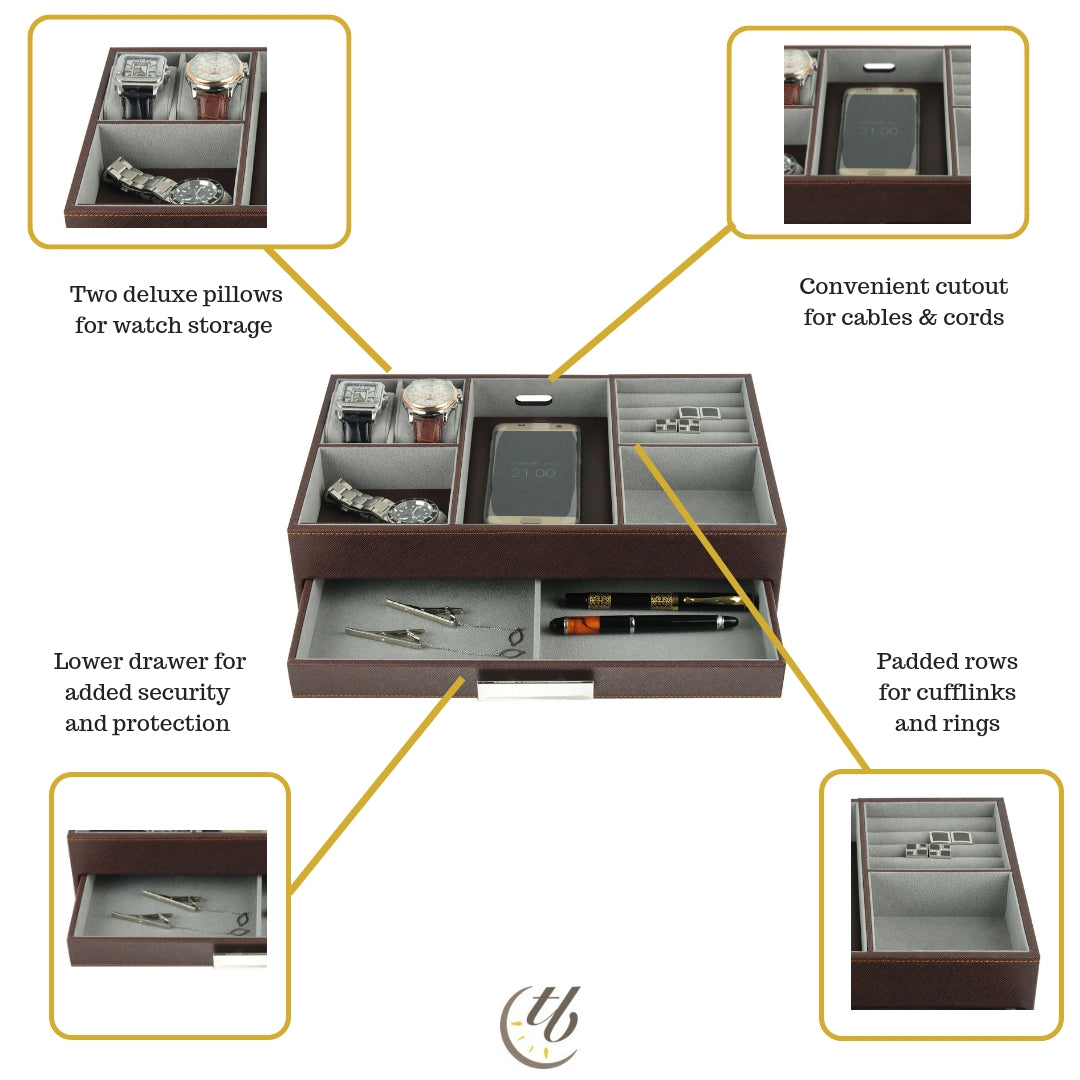 Two deluxe pillows for watch storage

Convenient cutout for cables & cords

21:00

21:00

Lower drawer for added security and protection

Padded rows for cufflinks and rings

tb