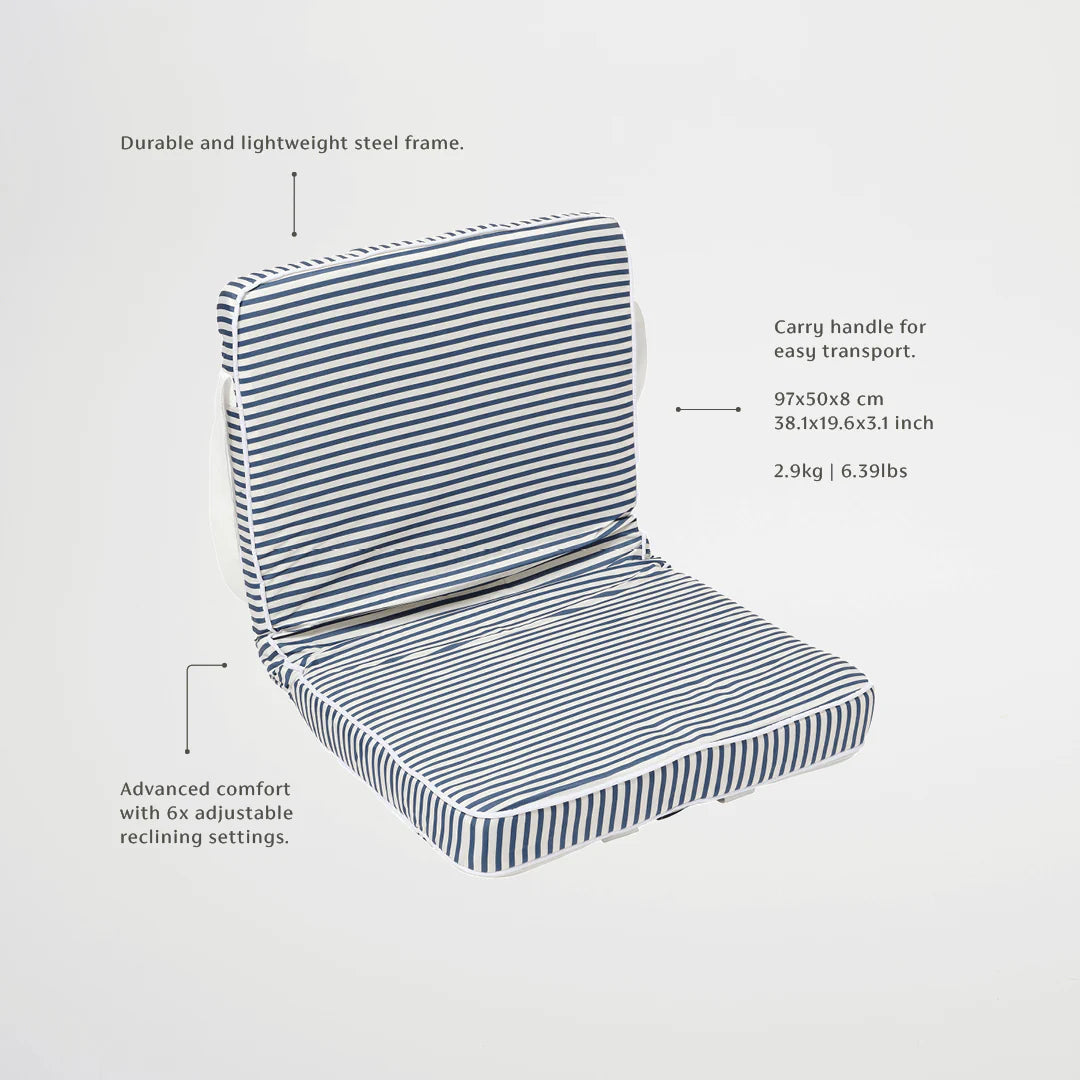 Durable and lightweight steel frame.

Carry handle for easy transport.

97x50x8 cm
38.1x19.6x3.1 inch

2.9kg | 6.39lbs

Advanced comfort with 6x adjustable reclining settings.